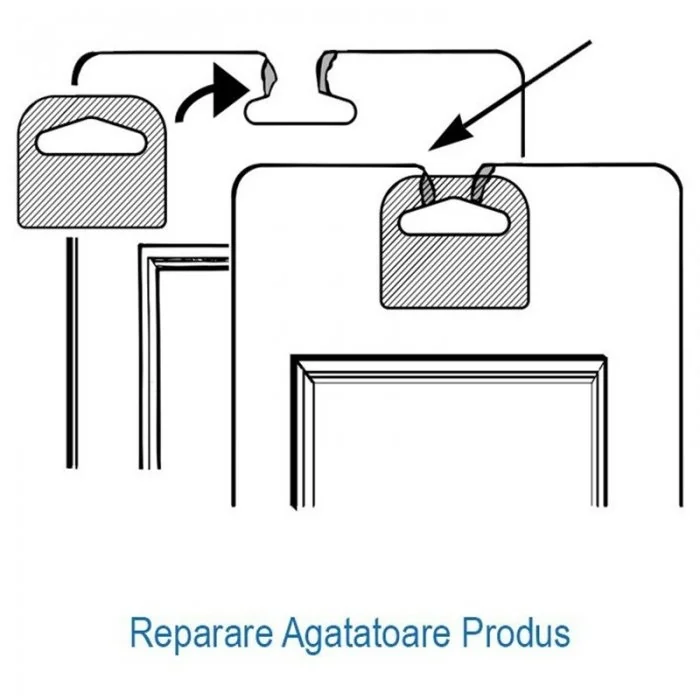 Reparare Agatatoare Produs